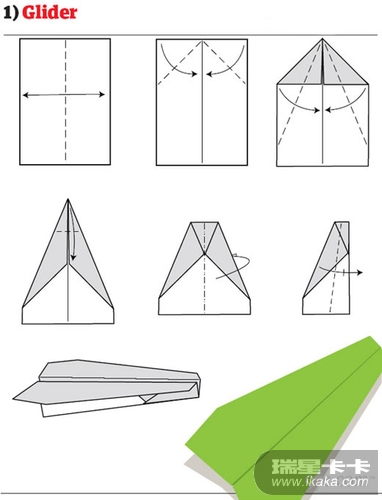 1) Glider

瑞星卡卡
www.ikaka.com