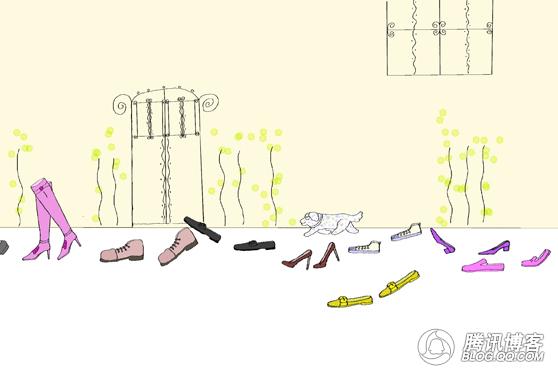 腾讯博客
BLOG.QQ.COM