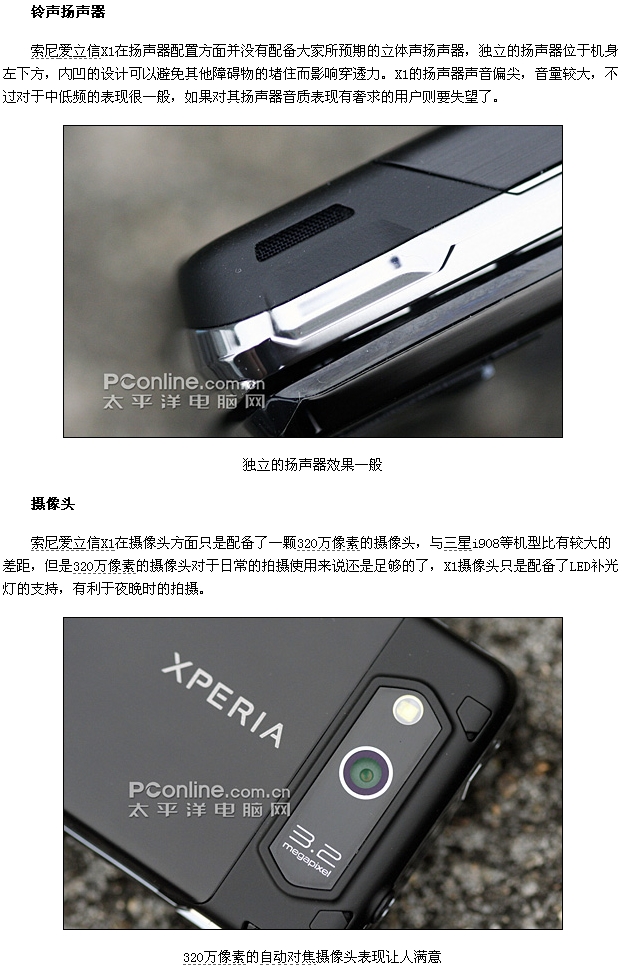 铃声扬声器

索尼爱立信X1在扬声器配置方面并没有配备大家所预期的立体声扬声器，独立的扬声器位于机身左下方，内凹的设计可以避免其他障碍物的堵住而影响穿透力。X1的扬声器声音偏尖，音量较大，不过对于中低频的表现很一般，如果对其扬声器音质表现有奢求的用户则要失望了。

PConline.com.cn
太平洋电脑网

独立的扬声器效果一般

摄像头

索尼爱立信X1在摄像头方面只是配备了一颗320万像素的摄像头，与三星i908等机型比有较大的差距，但是320万像素的摄像头对于日常的拍摄使用来说还是足够的了，X1摄像头只是配备了LED补光灯的支持，有利于夜晚时的拍摄。

XPERIA
PConline.com.cn
太平洋电脑网
3.2 megapixel

320万像素的自动对焦摄像头表现让人满意