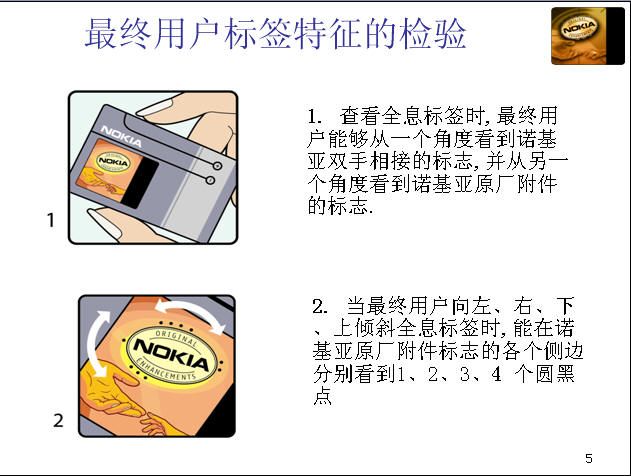 最终用户标签特征的检验

NOKIA

NOKIA

NOKIA

1

1. 查看全息标签时,最终用户能够从一个角度看到诺基亚双手相接的标志,并从另一个角度看到诺基亚原厂附件的标志.

ORIGINAL
NOKIA
ENHANCEMENTS

2

2. 当最终用户向左、右、下、上倾斜全息标签时,能在诺基亚原厂附件标志的各个侧边分别看到1、2、3、4 个圆黑点

5