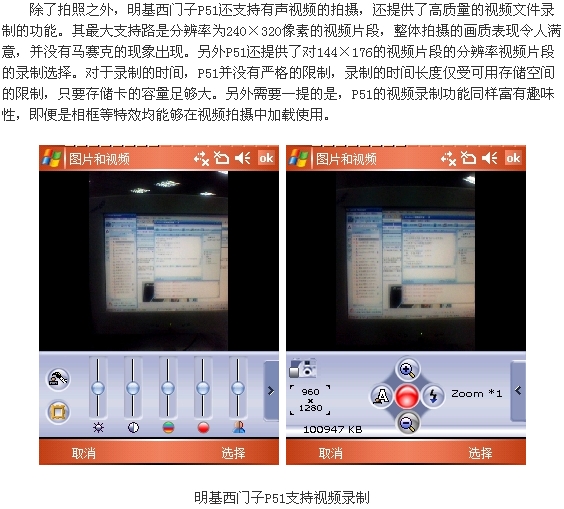 除了拍照之外，明基西门子P51还支持有声视频的拍摄，还提供了高质量的视频文件录制的功能。其最大支持路是分辨率为240×320像素的视频片段，整体拍摄的画质表现令人满意，并没有马赛克的现象出现。另外P51还提供了对144×176的视频片段的分辨率视频片段的录制选择。对于录制的时间，P51并没有严格的限制，录制的时间长度仅受可用存储空间的限制，只要存储卡的容量足够大。另外需要一提的是，P51的视频录制功能同样富有趣味性，即便是相框等特效均能够在视频拍摄中加载使用。

图片和视频 ok

取消 选择

图片和视频 ok

960 x 1280

Zoom *1

100947 KB

取消 选择

明基西门子P51支持视频录制